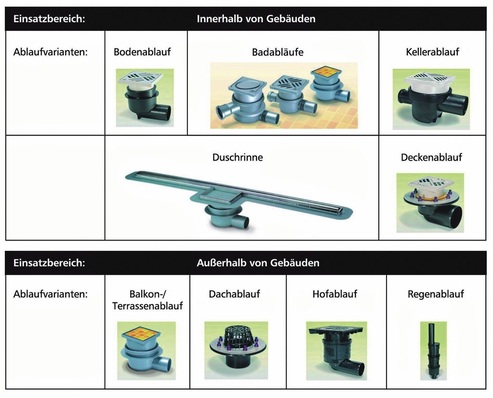 | Einsatzbereich: | Innerhalb von Gebäuden | | |
|---|---|---|---|
| Ablaufvarianten: | Bodenablauf | Badabläufe | Kellerablauf |
| | Duschrinne | | Deckenablauf |

| Einsatzbereich: | Außerhalb von Gebäuden | | | |
|---|---|---|---|---|
| Ablaufvarianten: | Balkon-/ Terrassenablauf | Dachablauf | Hofablauf | Regenablauf |