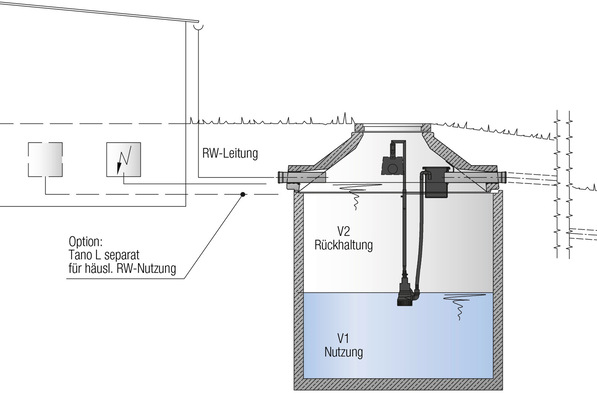 RW-Leitung

Option:
Tano L separat
für häusl. RW-Nutzung

V2
Rückhaltung

V1
Nutzung