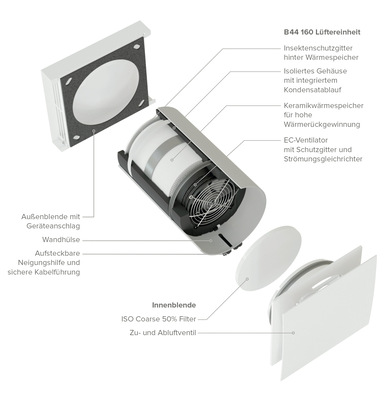 B44 160 Lüftereinheit

Insektenschutzgitter hinter Wärmespeicher

Isoliertes Gehäuse mit integriertem Kondensatablauf

Keramikwärmespeicher für hohe Wärmerückgewinnung

EC-Ventilator mit Schutzgitter und Strömungsgleichrichter

Außenblende mit Geräteanschlag

Wandhülse

Aufsteckbare Neigungshilfe und sichere Kabelführung

Innenblende

ISO Coarse 50% Filter

Zu- und Abluftventil