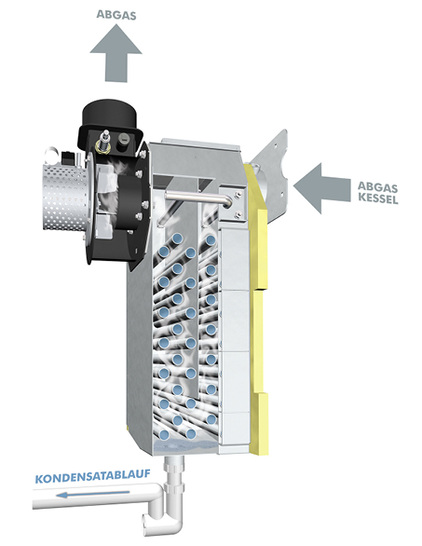 ABGAS

ABGAS
KESSEL

KONDENSATABLAUF