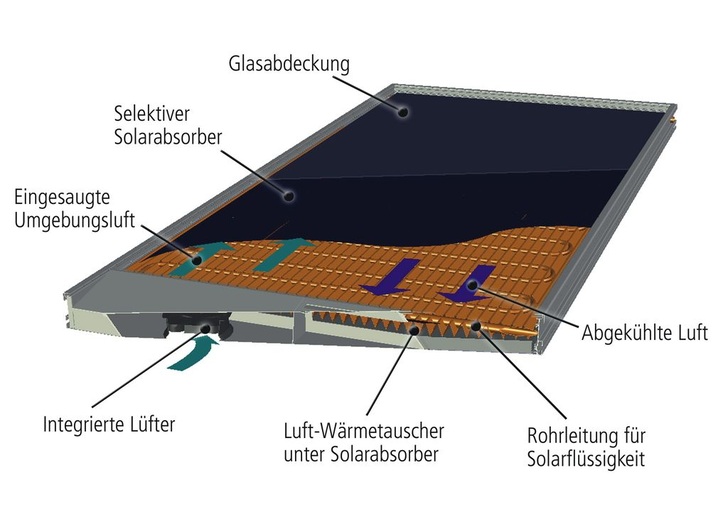 Glasabdeckung

Selektiver Solarabsorber

Eingesaugte Umgebungsluft

Abgekühlte Luft

Integrierte Lüfter

Luft-Wärmetauscher unter Solarabsorber

Rohrleitung für Solarflüssigkeit