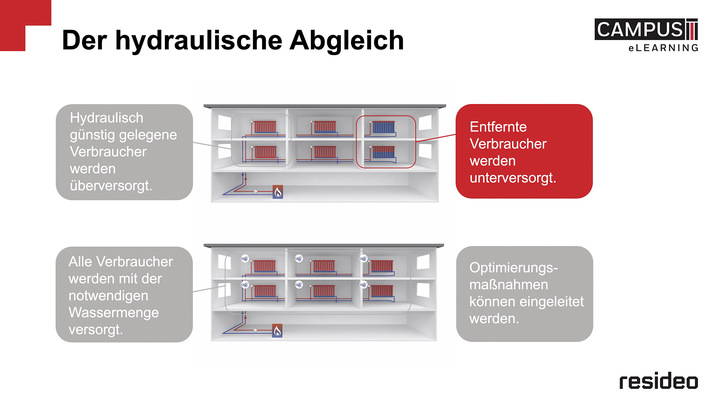 Der hydraulische Abgleich

CAMPUS
eLEARNING

Hydraulisch günstig gelegene Verbraucher werden überversorgt.

Entfernte Verbraucher werden unterversorgt.

Alle Verbraucher werden mit der notwendigen Wassermenge versorgt.

Optimierungsmaßnahmen können eingeleitet werden.

resideo