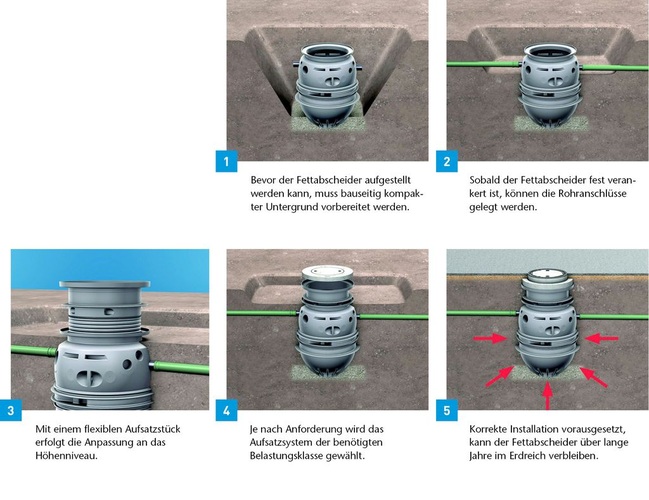 1

Bevor der Fettabscheider aufgestellt werden kann, muss bauseitig kompakter Untergrund vorbereitet werden.

2

Sobald der Fettabscheider fest verankert ist, können die Rohranschlüsse gelegt werden.

3

Mit einem flexiblen Aufsatzstück erfolgt die Anpassung an das Höhenniveau.

4

Je nach Anforderung wird das Aufsatzsystem der benötigten Belastungsklasse gewählt.

5

Korrekte Installation vorausgesetzt, kann der Fettabscheider über lange Jahre im Erdreich verbleiben.