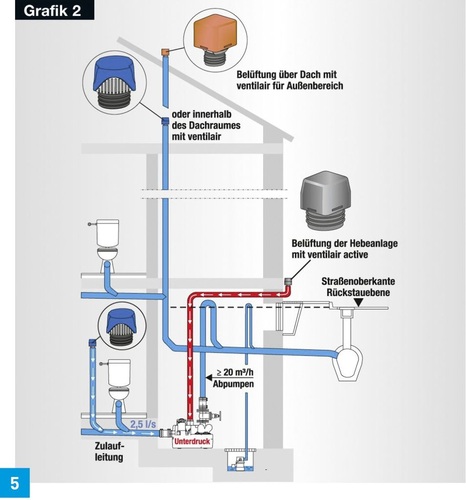 Grafik 2

Belüftung über Dach mit ventilair für Außenbereich

oder innerhalb des Dachraumes mit ventilair

Belüftung der Hebeanlage mit ventilair active

Straßenoberkante Rückstauebene

$\geq 20$ m³/h Abpumpen

2,5 l/s

Unterdruck

Zulaufleitung

5