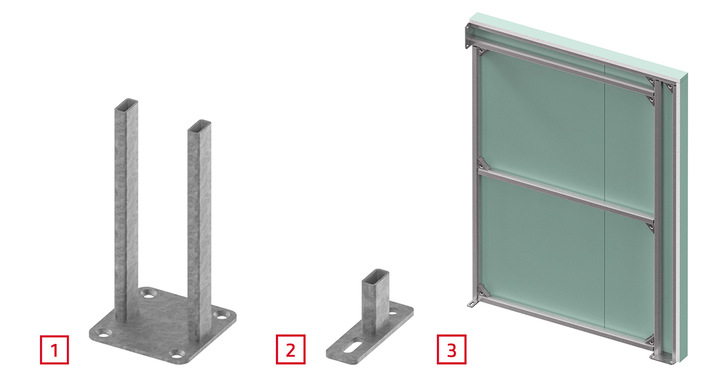 1

2

3