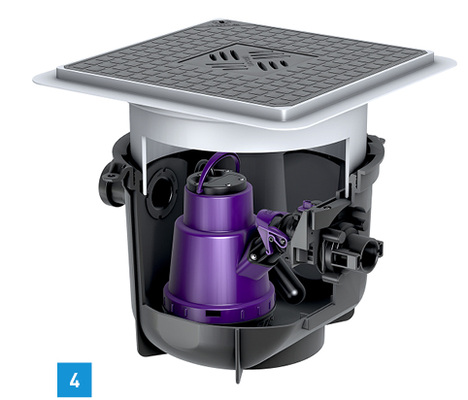 4