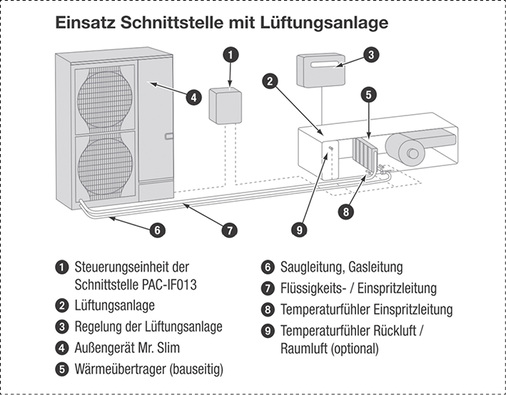 Einsatz Schnittstelle mit Lüftungsanlage

1

3

2

4

5

8

6

7

9

1 Steuerungseinheit der Schnittstelle PAC-IF013

2 Lüftungsanlage

3 Regelung der Lüftungsanlage

4 Außengerät Mr. Slim

5 Wärmeübertrager (bauseitig)

6 Saugleitung, Gasleitung

7 Flüssigkeits- / Einspritzleitung

8 Temperaturfühler Einspritzleitung

9 Temperaturfühler Rückluft / Raumluft (optional)