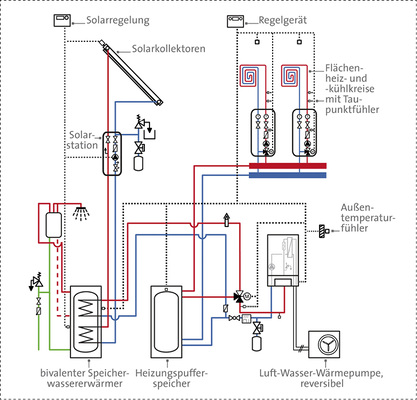 Solarregelung

Regelgerät

Solarkollektoren

Flächenheiz- und -kühlkreise mit Taupunktfühler

Solarstation

Außentemperaturfühler

bivalenter Speicherwassererwärmer

Heizungspufferspeicher

Luft-Wasser-Wärmepumpe, reversibel