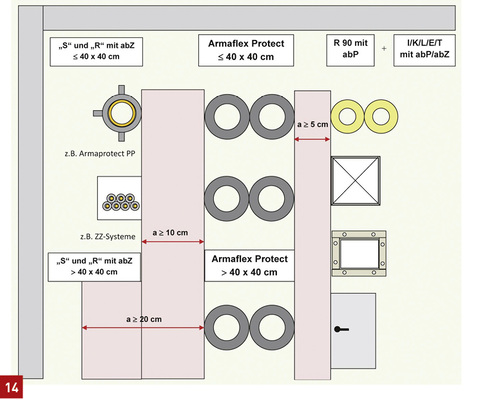 „S“ und „R“ mit abZ
≤ 40 x 40 cm

Armaflex Protect
≤ 40 x 40 cm

R 90 mit abP

+

I/K/L/E/T mit abP/abZ

a ≥ 5 cm

z.B. Armaprotect PP

z.B. ZZ-Systeme

a ≥ 10 cm

„S“ und „R“ mit abZ
> 40 x 40 cm

Armaflex Protect
> 40 x 40 cm

a ≥ 20 cm

14