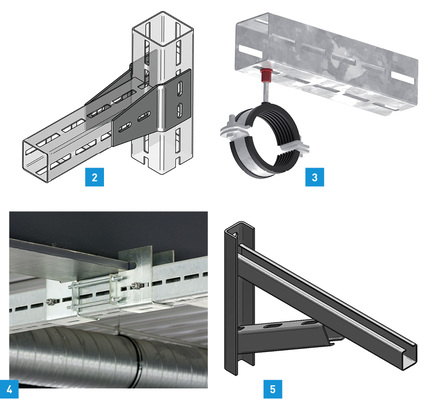 2

3

4

5