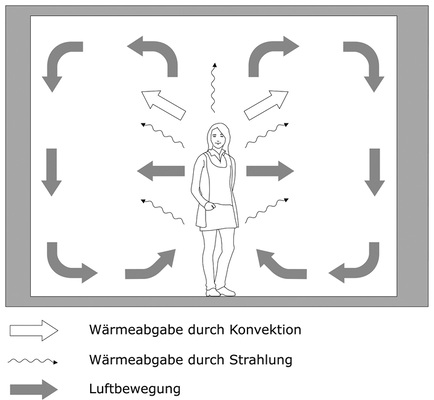 Wärmeabgabe durch Konvektion

Wärmeabgabe durch Strahlung

Luftbewegung