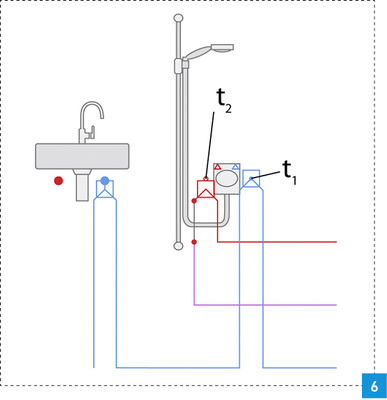 $t_2$

$t_1$

6