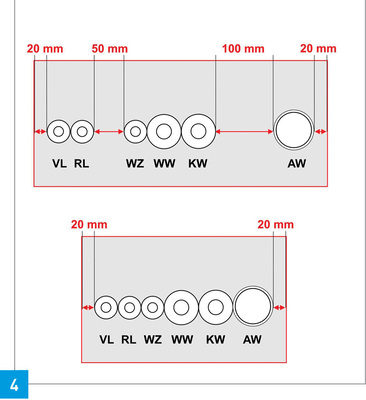 20 mm 50 mm 100 mm 20 mm

VL RL WZ WW KW AW

20 mm 20 mm

VL RL WZ WW KW AW

4