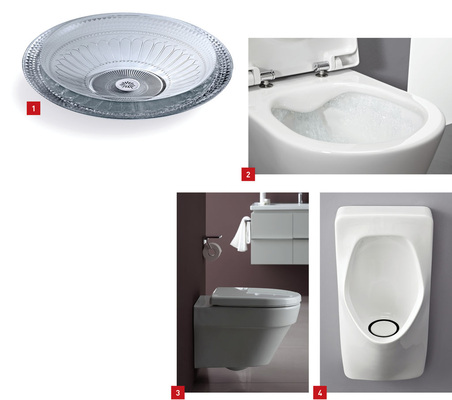 1

2

3

4