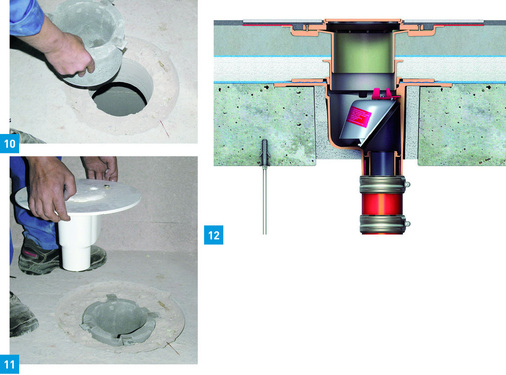 10

11

12