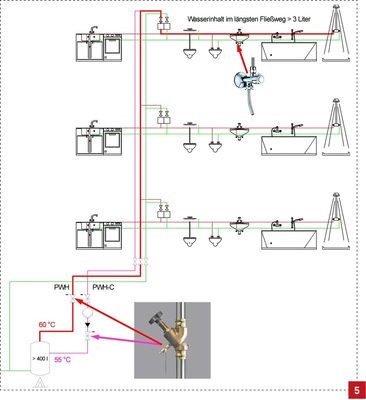 Wasserinhalt im längsten Fließweg > 3 Liter

PWH

PWH-C

60 °C

> 400 l

55 °C

5