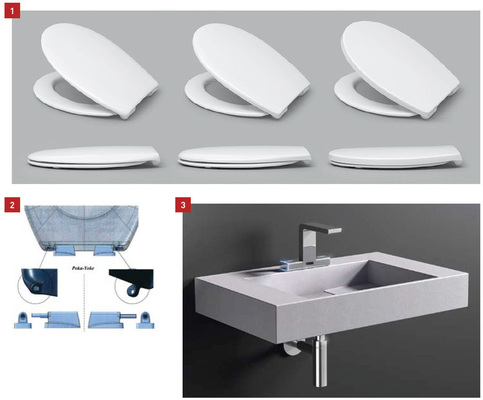 1

2

Poka-Yoke

3