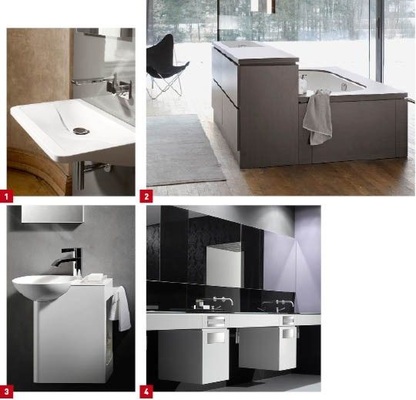 1
2
3
4