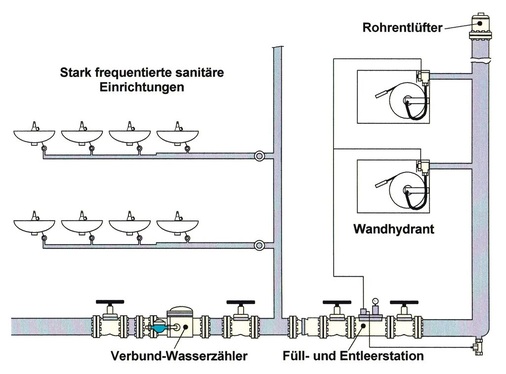 Rohrentlüfter

Stark frequentierte sanitäre Einrichtungen

Wandhydrant

Verbund-Wasserzähler

Füll- und Entleerstation