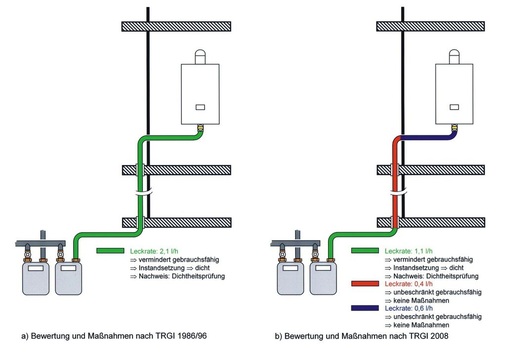 Leckrate: 2,1 l/h
⇒ vermindert gebrauchsfähig
⇒ Instandsetzung ⇒ dicht
⇒ Nachweis: Dichtheitsprüfung

a) Bewertung und Maßnahmen nach TRGI 1986/96

Leckrate: 1,1 l/h
⇒ vermindert gebrauchsfähig
⇒ Instandsetzung ⇒ dicht
⇒ Nachweis: Dichtheitsprüfung

Leckrate: 0,4 l/h
⇒ unbeschränkt gebrauchsfähig
⇒ keine Maßnahmen

Leckrate: 0,6 l/h
⇒ unbeschränkt gebrauchsfähig
⇒ keine Maßnahmen

b) Bewertung und Maßnahmen nach TRGI 2008