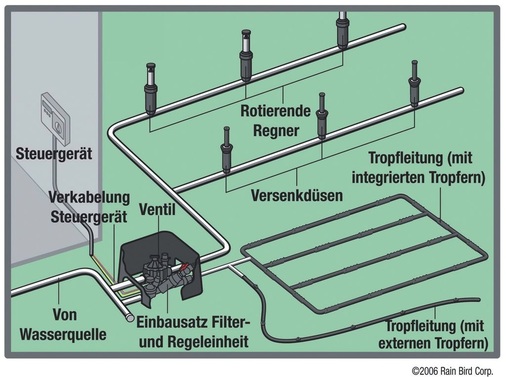 Rotierende Regner

Steuergerät

Tropfleitung (mit integrierten Tropfern)

Versenkdüsen

Verkabelung Steuergerät

Ventil

Von Wasserquelle

Einbausatz Filter- und Regeleinheit

Tropfleitung (mit externen Tropfern)

©2006 Rain Bird Corp.