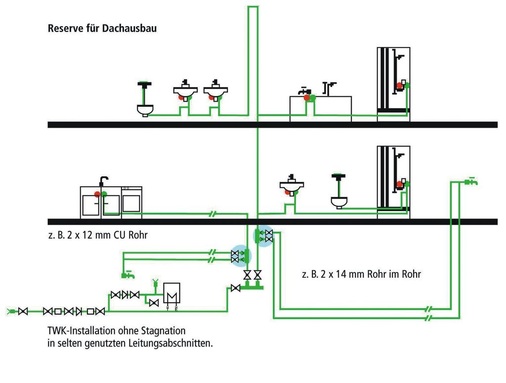 Reserve für Dachausbau

z. B. 2 x 12 mm CU Rohr

z. B. 2 x 14 mm Rohr im Rohr

TWK-Installation ohne Stagnation in selten genutzten Leitungsabschnitten.