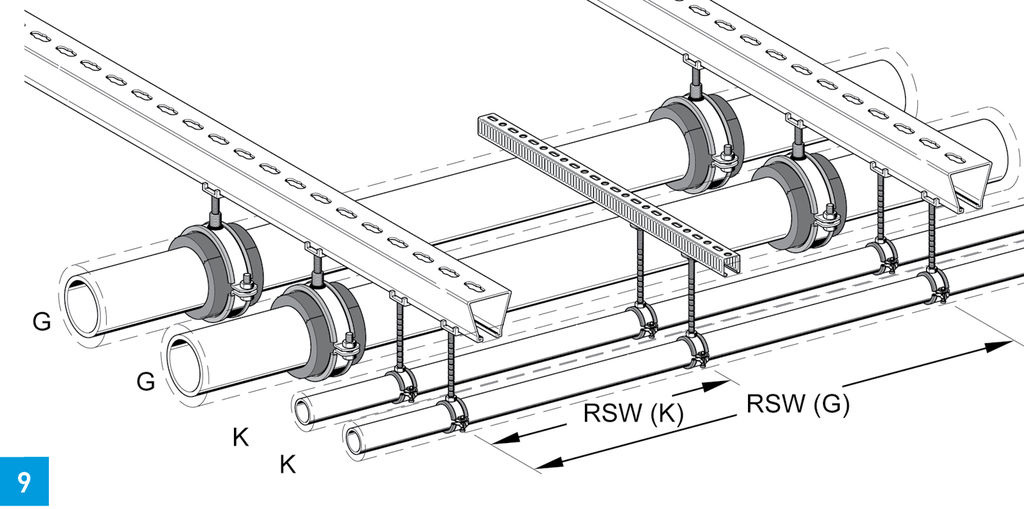 G
G
K
K
RSW (K)
RSW (G)
9