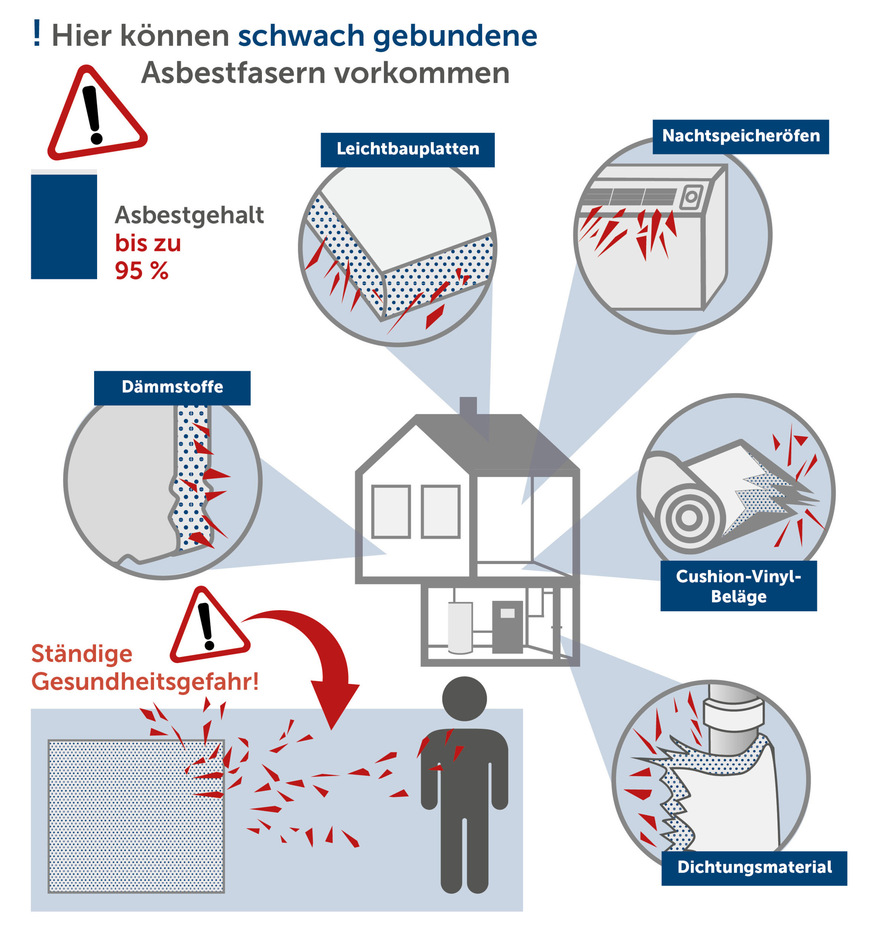 ! Hier können schwach gebundene Asbestfasern vorkommen

Asbestgehalt bis zu 95 %

Leichtbauplatten

Nachtspeicheröfen

Dämmstoffe

Cushion-Vinyl-Beläge

Ständige Gesundheitsgefahr!

Dichtungsmaterial