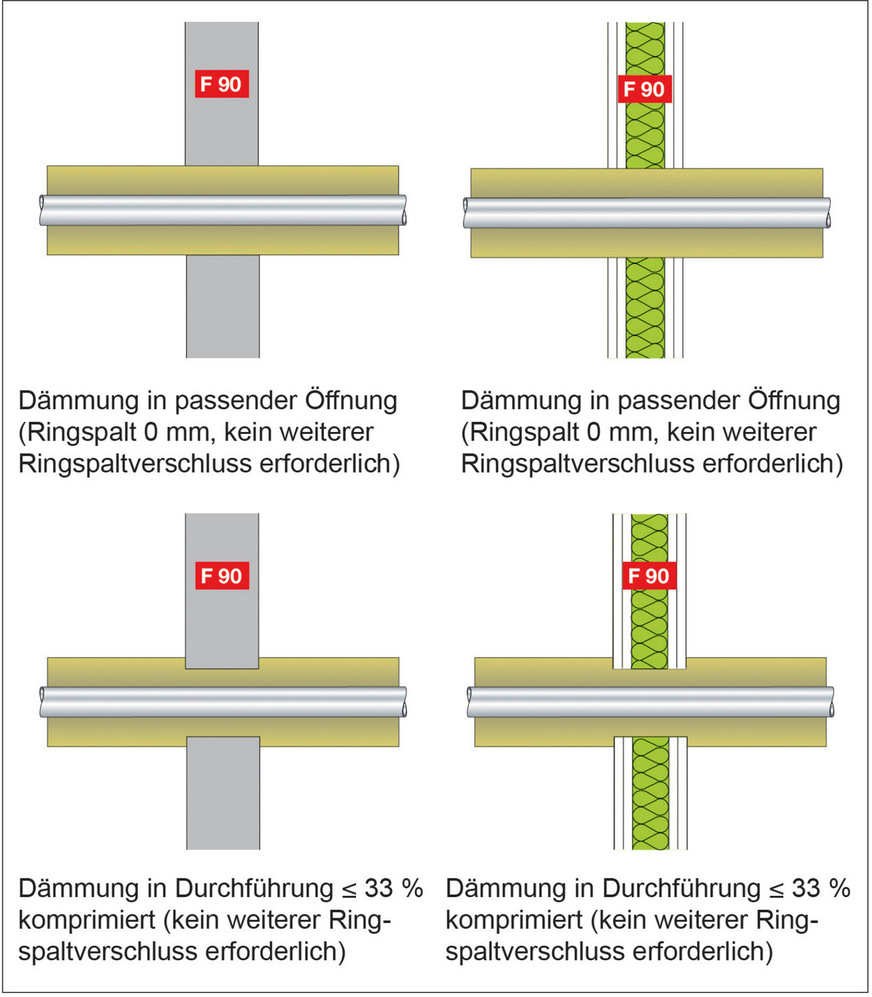 F 90

Dämmung in passender Öffnung (Ringspalt 0 mm, kein weiterer Ringspaltverschluss erforderlich)

F 90

Dämmung in passender Öffnung (Ringspalt 0 mm, kein weiterer Ringspaltverschluss erforderlich)

F 90

Dämmung in Durchführung ≤ 33 % komprimiert (kein weiterer Ringspaltverschluss erforderlich)

F 90

Dämmung in Durchführung ≤ 33 % komprimiert (kein weiterer Ringspaltverschluss erforderlich)