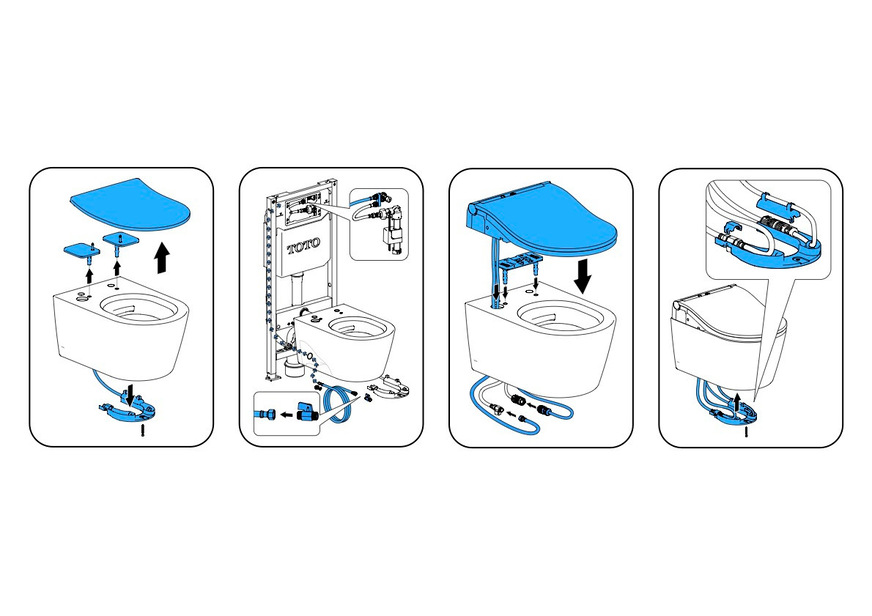 TOTO