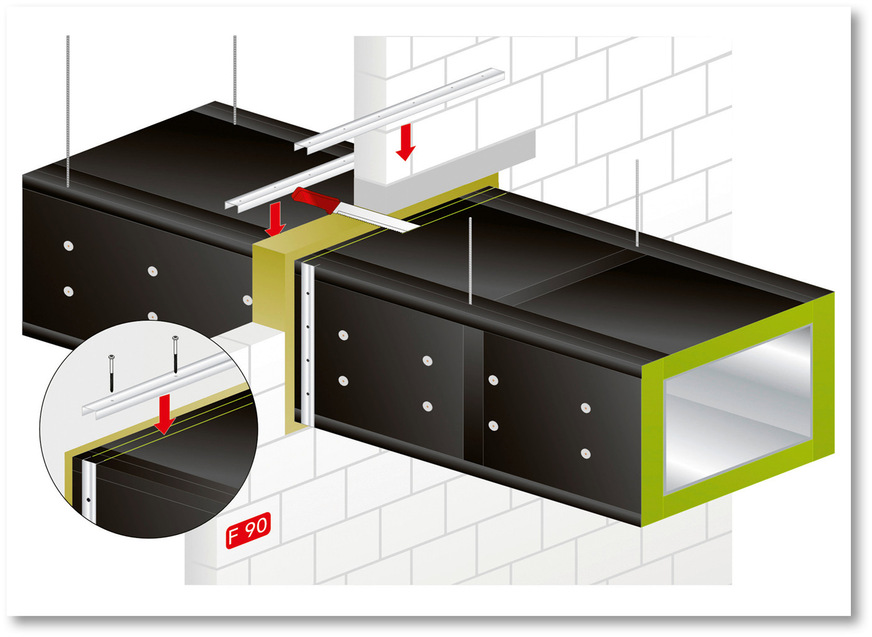 F 90