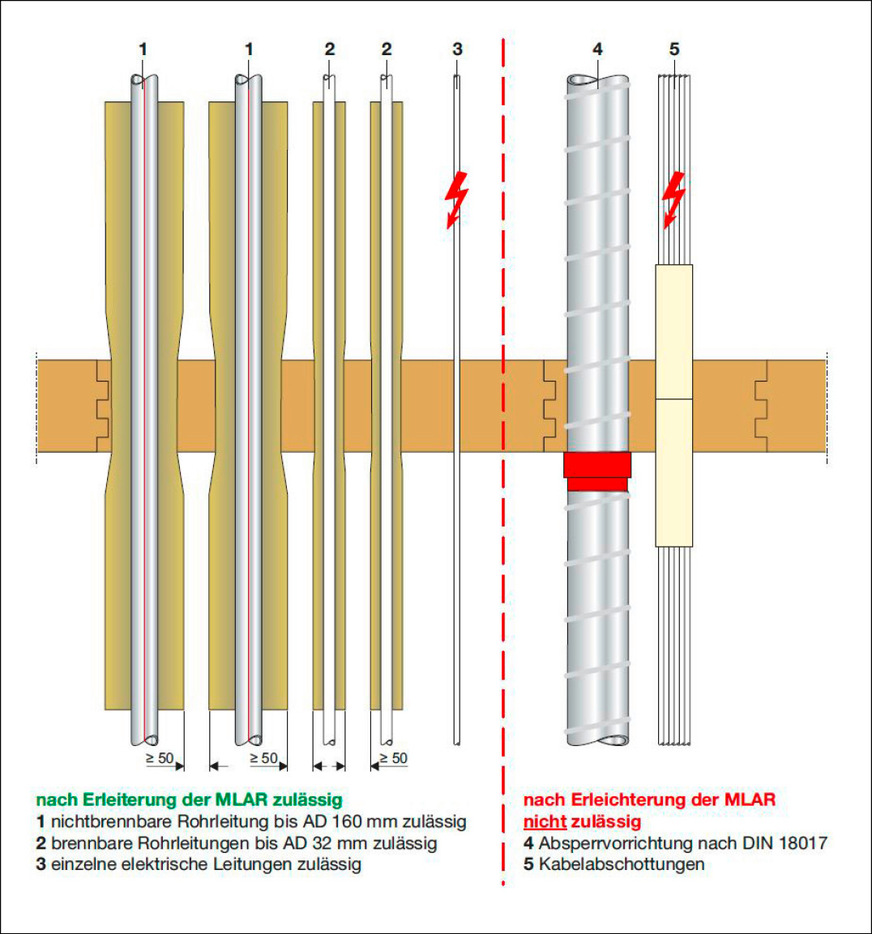 1 1 2 2 3 4 5

≥ 50 ≥ 50 ≥ 50

nach Erleiterung der MLAR zulässig
1 nichtbrennbare Rohrleitung bis AD 160 mm zulässig
2 brennbare Rohrleitungen bis AD 32 mm zulässig
3 einzelne elektrische Leitungen zulässig

nach Erleichterung der MLAR nicht zulässig
4 Absperrvorrichtung nach DIN 18017
5 Kabelabschottungen