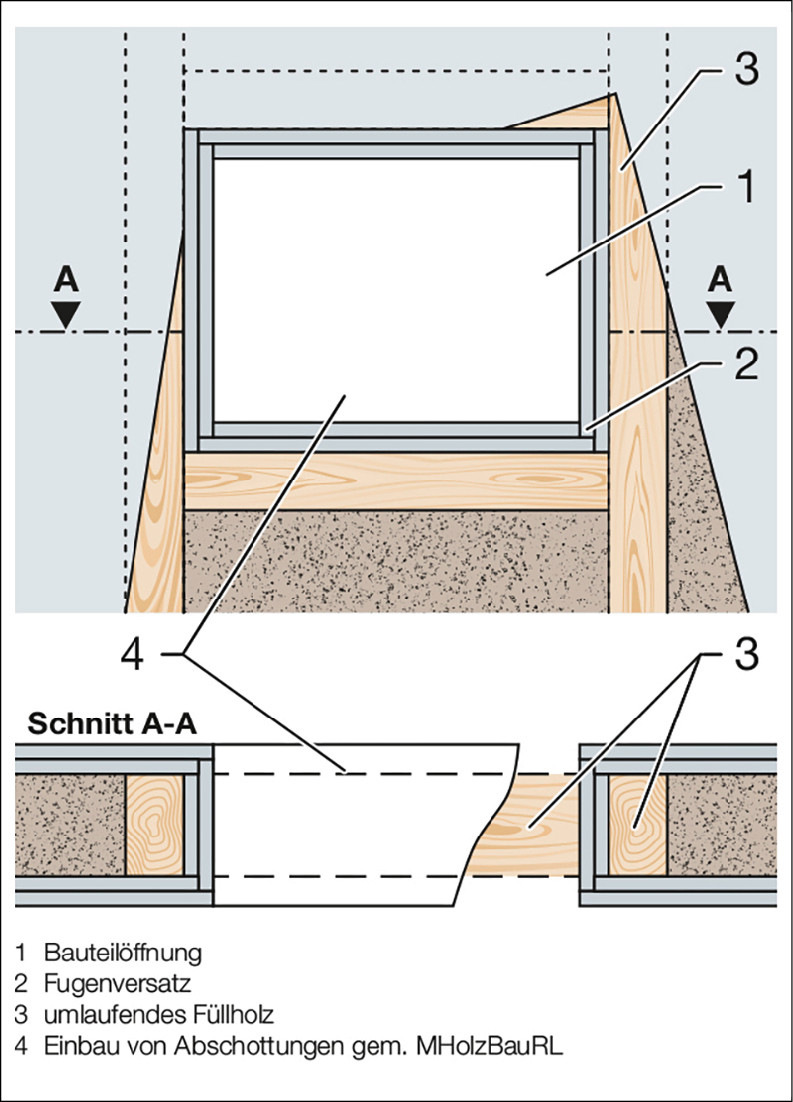 3

1

A

A

2

4

3

Schnitt A-A

1 Bauteilöffnung
2 Fugenversatz
3 umlaufendes Füllholz
4 Einbau von Abschottungen gem. MHolzBauRL