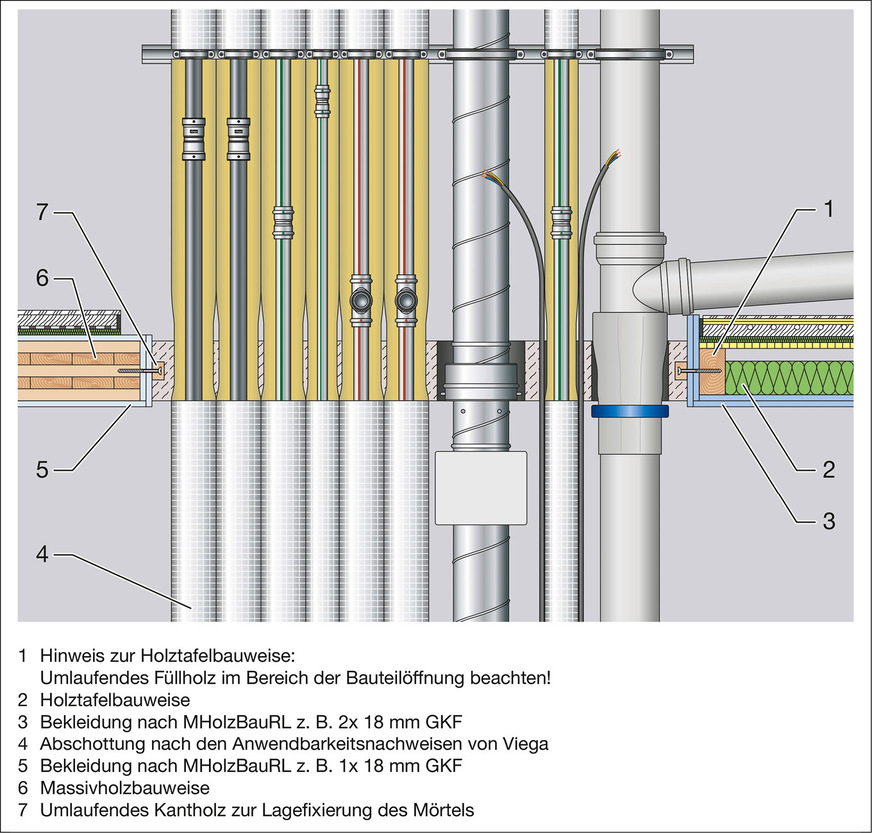 7
6
5
4
1
2
3

1 Hinweis zur Holztafelbauweise:
Umlaufendes Füllholz im Bereich der Bauteilöffnung beachten!
2 Holztafelbauweise
3 Bekleidung nach MHolzBauRL z. B. 2x 18 mm GKF
4 Abschottung nach den Anwendbarkeitsnachweisen von Viega
5 Bekleidung nach MHolzBauRL z. B. 1x 18 mm GKF
6 Massivholzbauweise
7 Umlaufendes Kantholz zur Lagefixierung des Mörtels