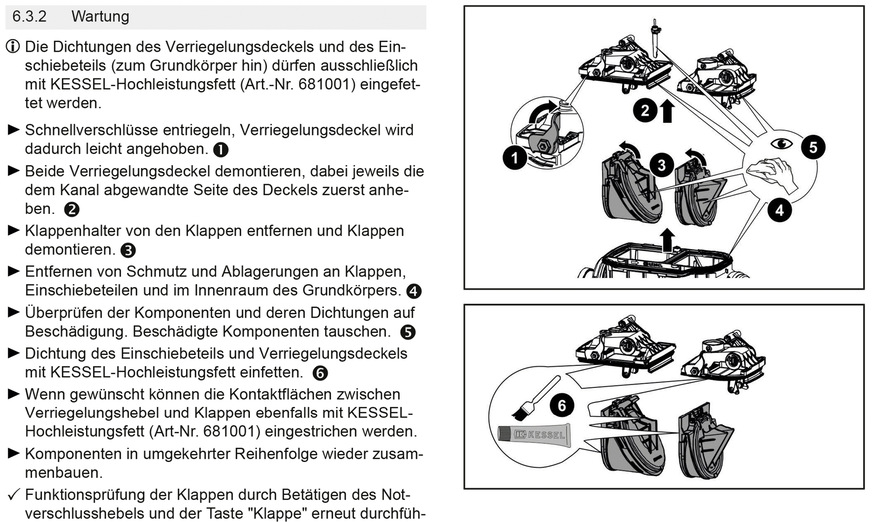 6.3.2 Wartung

ⓘ Die Dichtungen des Verriegelungsdeckels und des Einschiebeteils (zum Grundkörper hin) dürfen ausschließlich mit KESSEL-Hochleistungsfett (Art.-Nr. 681001) eingefettet werden.

► Schnellverschlüsse entriegeln, Verriegelungsdeckel wird dadurch leicht angehoben. ❶

► Beide Verriegelungsdeckel demontieren, dabei jeweils die dem Kanal abgewandte Seite des Deckels zuerst anheben. ❷

► Klappenhalter von den Klappen entfernen und Klappen demontieren. ❸

► Entfernen von Schmutz und Ablagerungen an Klappen, Einschiebeteilen und im Innenraum des Grundkörpers. ❹

► Überprüfen der Komponenten und deren Dichtungen auf Beschädigung. Beschädigte Komponenten tauschen. ❺

► Dichtung des Einschiebeteils und Verriegelungsdeckels mit KESSEL-Hochleistungsfett einfetten. ❻

► Wenn gewünscht können die Kontaktflächen zwischen Verriegelungshebel und Klappen ebenfalls mit KESSEL-Hochleistungsfett (Art-Nr. 681001) eingestrichen werden.

► Komponenten in umgekehrter Reihenfolge wieder zusammenbauen.

✓ Funktionsprüfung der Klappen durch Betätigen des Notverschlusshebels und der Taste "Klappe" erneut durchfüh-

1 2 3 4 5

6 KESSEL