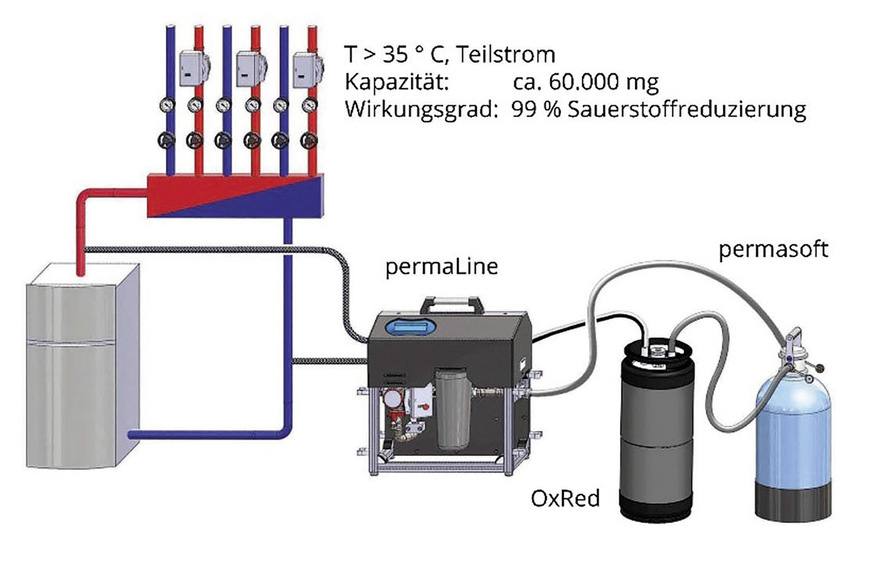 T > 35 ° C, Teilstrom
Kapazität: ca. 60.000 mg
Wirkungsgrad: 99 % Sauerstoffreduzierung

permaLine

permasoft

OxRed