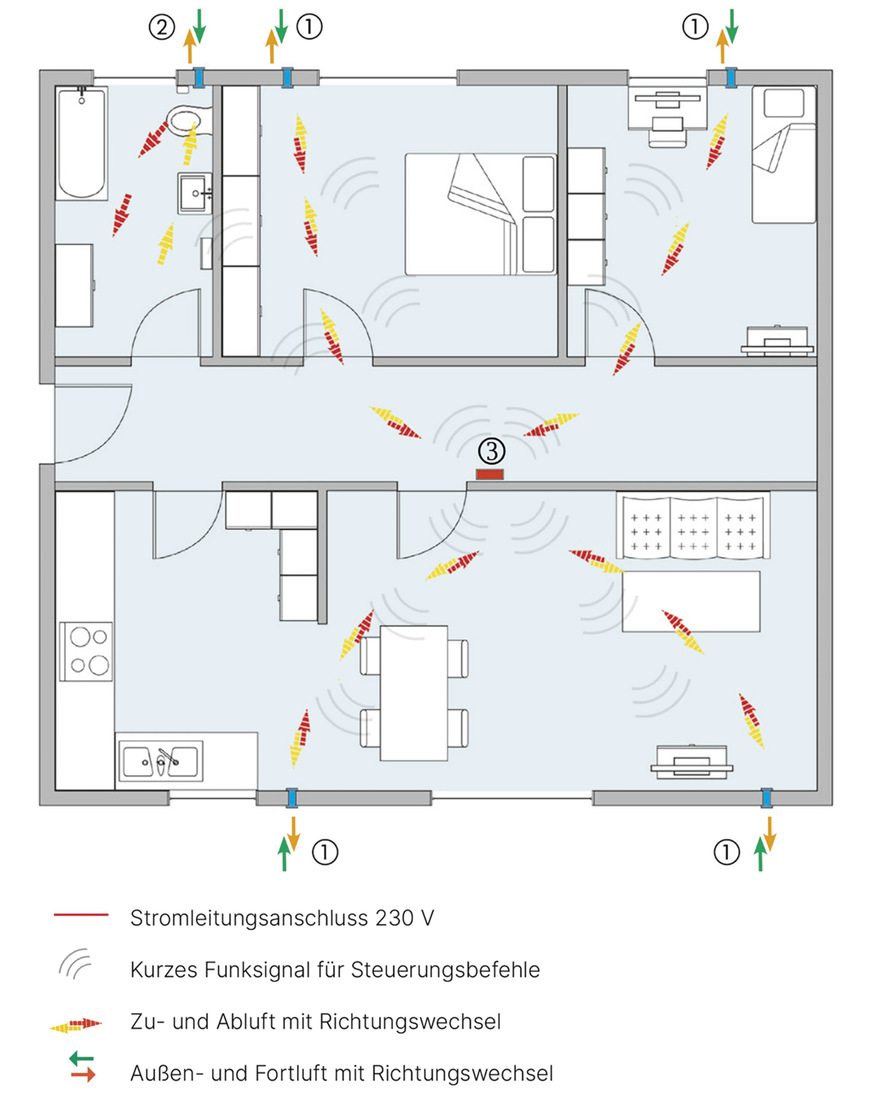 ② ①

①

③

①

①

Stromleitungsanschluss 230 V

Kurzes Funksignal für Steuerungsbefehle

Zu- und Abluft mit Richtungswechsel

Außen- und Fortluft mit Richtungswechsel