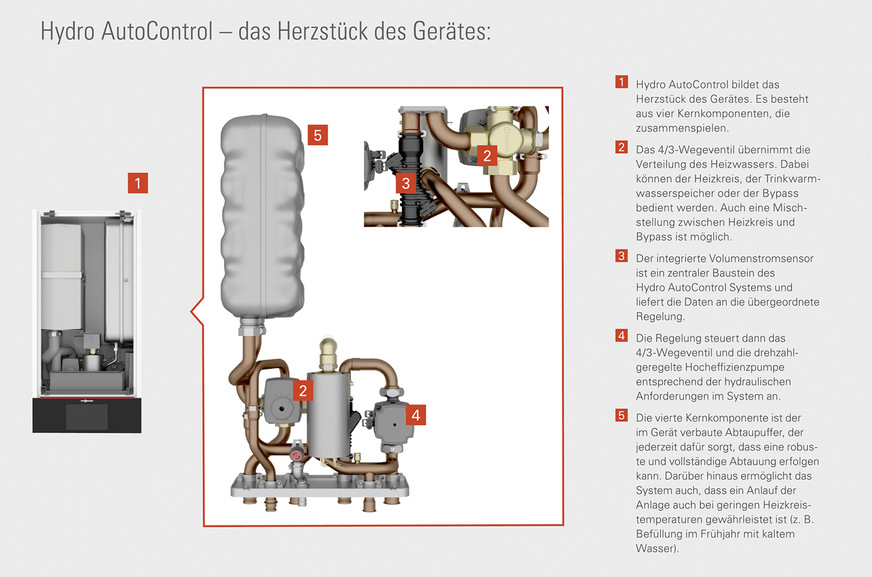 Hydro AutoControl – das Herzstück des Gerätes:

1

5

2

3

2

4

1 Hydro AutoControl bildet das Herzstück des Gerätes. Es besteht aus vier Kernkomponenten, die zusammenspielen.

2 Das 4/3-Wegeventil übernimmt die Verteilung des Heizwassers. Dabei können der Heizkreis, der Trinkwarmwasserspeicher oder der Bypass bedient werden. Auch eine Mischstellung zwischen Heizkreis und Bypass ist möglich.

3 Der integrierte Volumenstromsensor ist ein zentraler Baustein des Hydro AutoControl Systems und liefert die Daten an die übergeordnete Regelung.

4 Die Regelung steuert dann das 4/3-Wegeventil und die drehzahlgeregelte Hocheffizienzpumpe entsprechend der hydraulischen Anforderungen im System an.

5 Die vierte Kernkomponente ist der im Gerät verbaute Abtaupuffer, der jederzeit dafür sorgt, dass eine robuste und vollständige Abtauung erfolgen kann. Darüber hinaus ermöglicht das System auch, dass ein Anlauf der Anlage auch bei geringen Heizkreistemperaturen gewährleistet ist (z. B. Befüllung im Frühjahr mit kaltem Wasser).