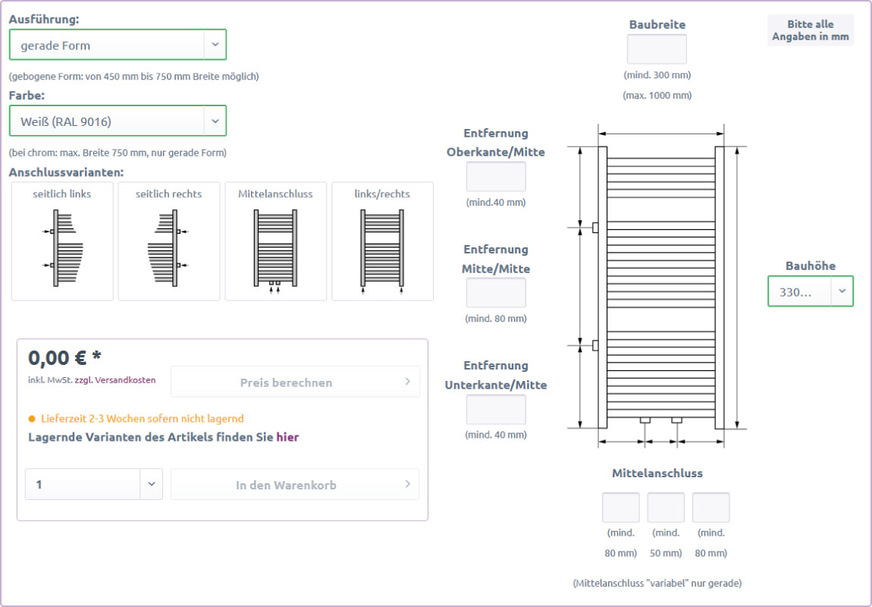 Ausführung:

gerade Form

(gebogene Form: von 450 mm bis 750 mm Breite möglich)

Farbe:

Weiß (RAL 9016)

(bei chrom: max. Breite 750 mm, nur gerade Form)

Anschlussvarianten:

seitlich links

seitlich rechts

Mittelanschluss

links/rechts

0,00 € *

inkl. MwSt. zzgl. Versandkosten

Preis berechnen

Lieferzeit 2-3 Wochen sofern nicht lagernd

Lagernde Varianten des Artikels finden Sie hier

1

In den Warenkorb

Baubreite

(mind. 300 mm)

(max. 1000 mm)

Bitte alle Angaben in mm

Entfernung Oberkante/Mitte

(mind.40 mm)

Entfernung Mitte/Mitte

(mind. 80 mm)

Entfernung Unterkante/Mitte

(mind. 40 mm)

Bauhöhe

330...

Mittelanschluss

(mind. 80 mm)

(mind. 50 mm)

(mind. 80 mm)

(Mittelanschluss "variabel" nur gerade)