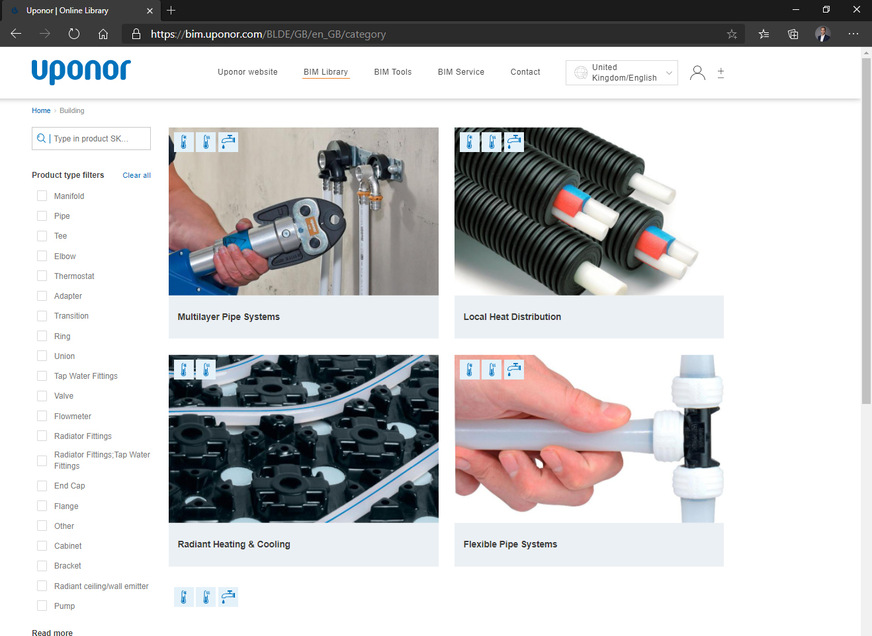 Uponor | Online Library

https://bim.uponor.com/BLDE/GB/en_GB/category

uponor

Uponor website
BIM Library
BIM Tools
BIM Service
Contact

United Kingdom/English

Home › Building

Type in product SK...

Product type filters
Clear all

Manifold
Pipe
Tee
Elbow
Thermostat
Adapter
Transition
Ring
Union
Tap Water Fittings
Valve
Flowmeter
Radiator Fittings
Radiator Fittings;Tap Water Fittings
End Cap
Flange
Other
Cabinet
Bracket
Radiant ceiling/wall emitter
Pump

Read more

Multilayer Pipe Systems

Local Heat Distribution

Radiant Heating & Cooling

Flexible Pipe Systems