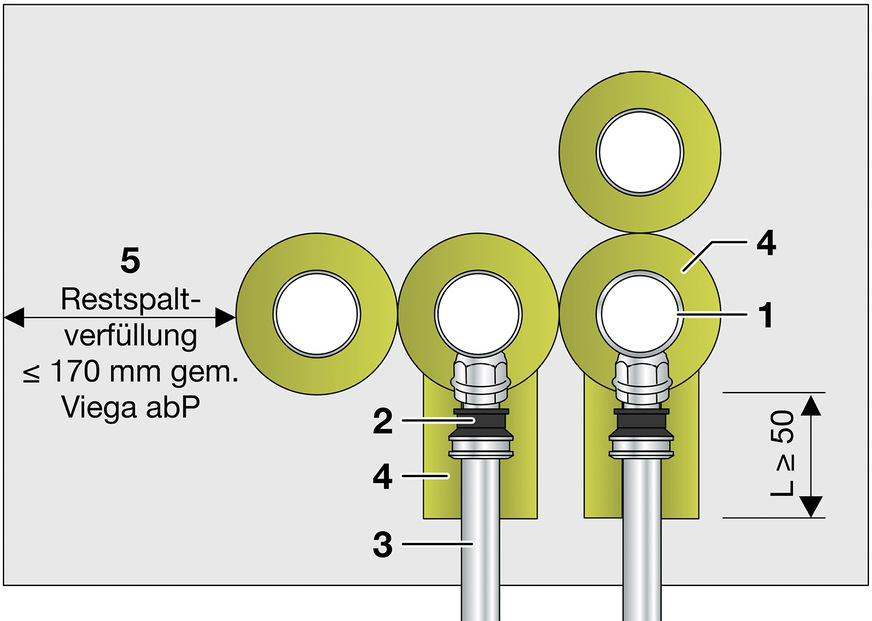 5
Restspaltverfüllung
≤ 170 mm gem.
Viega abP

4
1
2
4
3
L ≥ 50