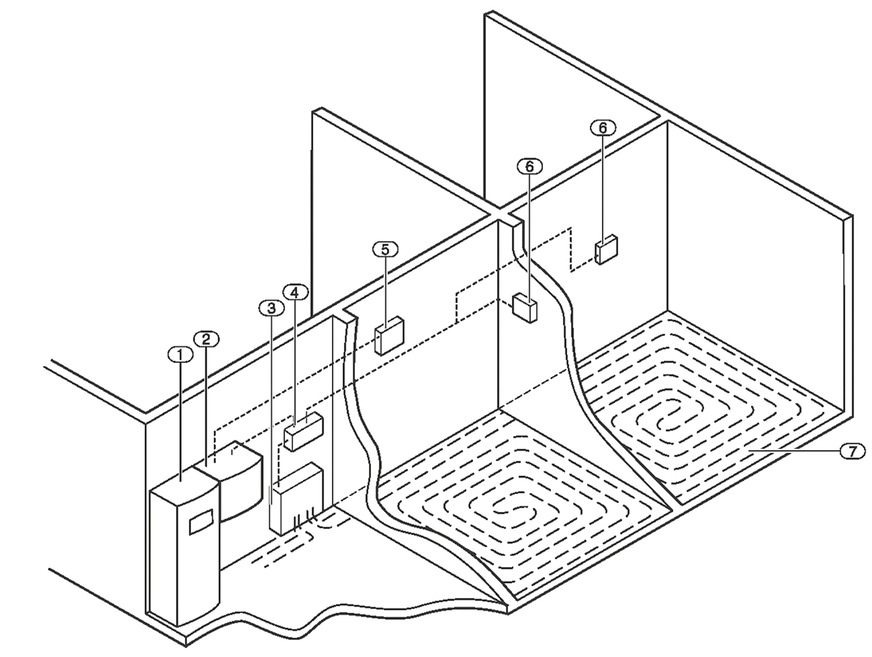 1
2
3
4
5
6
6
7