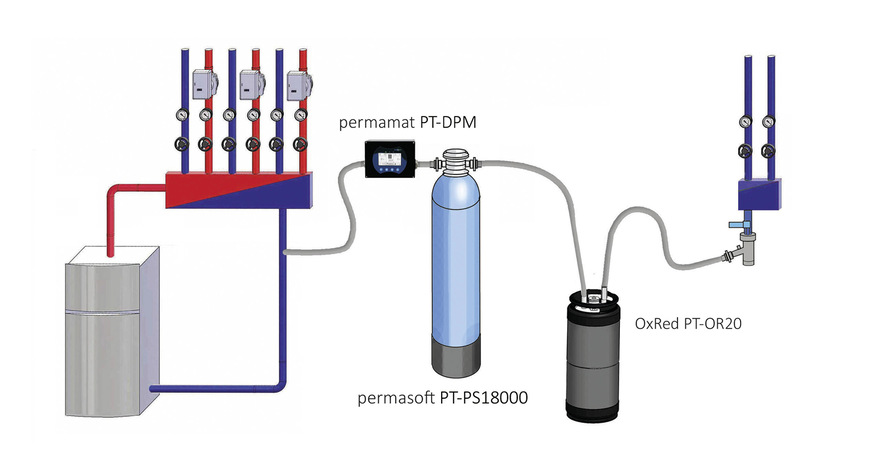 permamat PT-DPM

OxRed PT-OR20

permasoft PT-PS18000