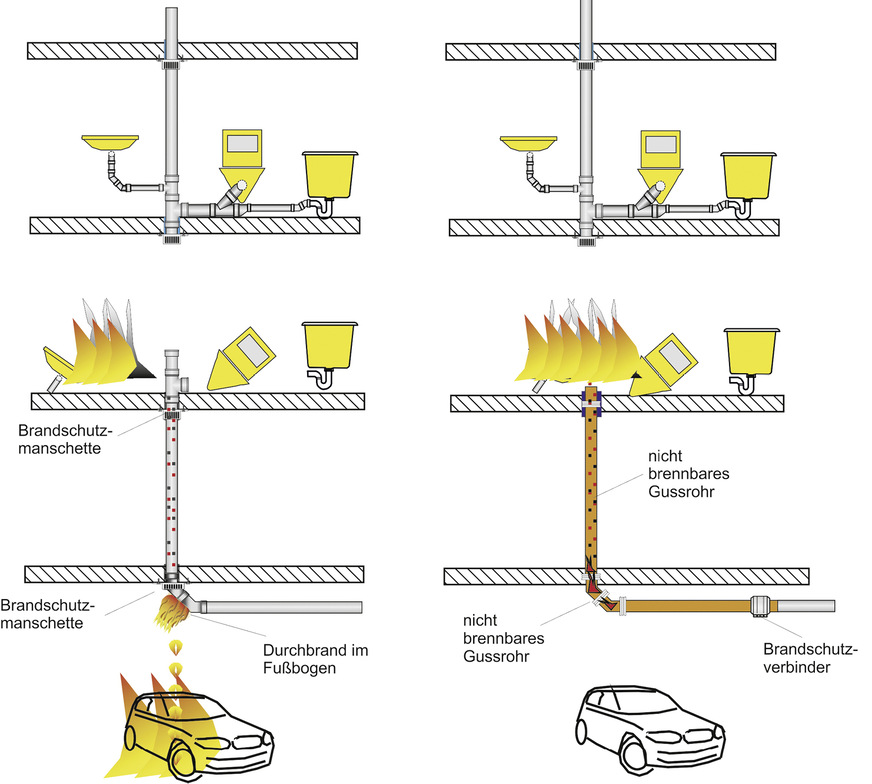 Brandschutzmanschette

Brandschutzmanschette

Durchbrand im Fußbogen

nicht brennbares Gussrohr

nicht brennbares Gussrohr

Brandschutzverbinder