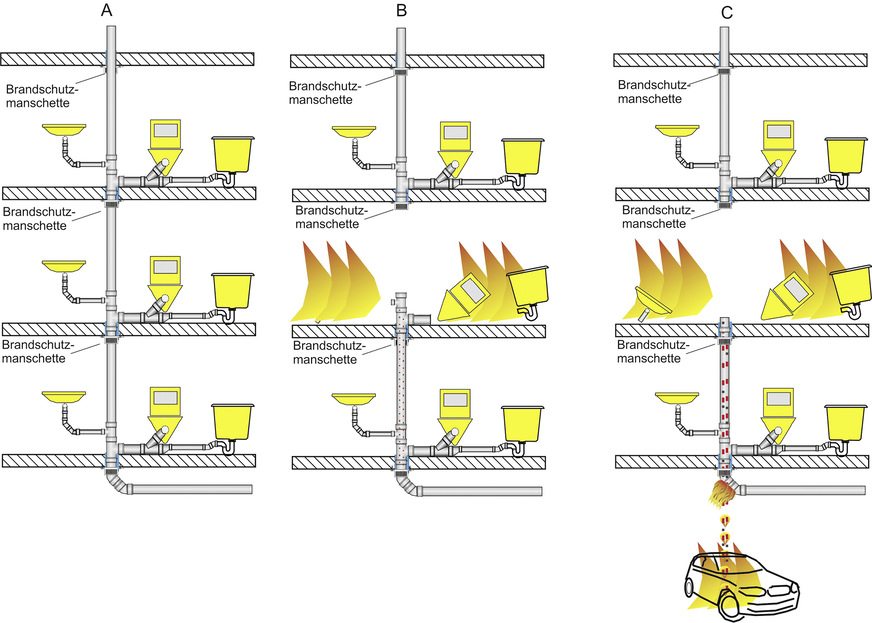 A

Brandschutzmanschette

Brandschutzmanschette

Brandschutzmanschette

B

Brandschutzmanschette

Brandschutzmanschette

Brandschutzmanschette

C

Brandschutzmanschette

Brandschutzmanschette

Brandschutzmanschette