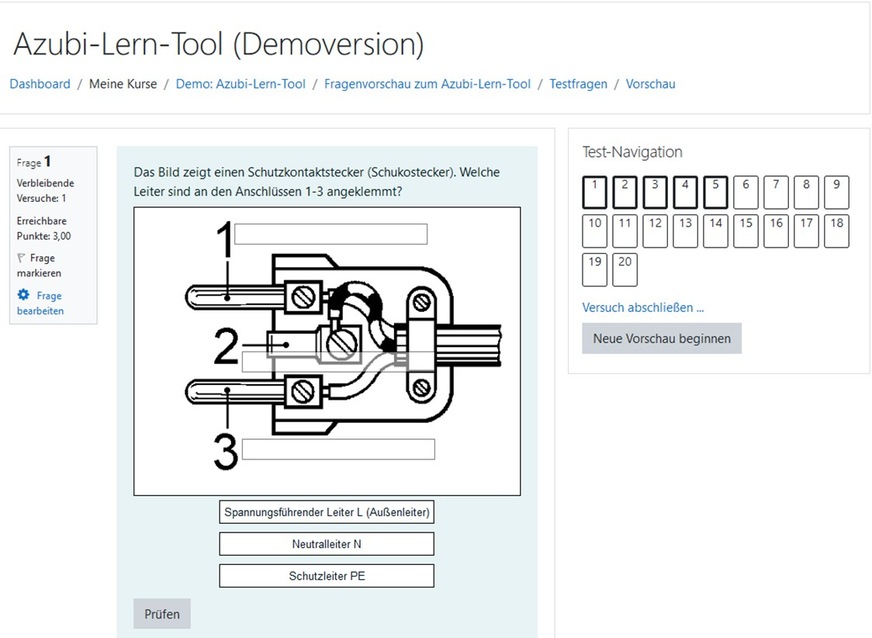 Azubi-Lern-Tool (Demoversion)

Dashboard / Meine Kurse / Demo: Azubi-Lern-Tool / Fragenvorschau zum Azubi-Lern-Tool / Testfragen / Vorschau

Frage 1
Verbleibende Versuche: 1
Erreichbare Punkte: 3,00
Frage markieren
Frage bearbeiten

Das Bild zeigt einen Schutzkontaktstecker (Schukostecker). Welche Leiter sind an den Anschlüssen 1-3 angeklemmt?

1
2
3

Spannungsführender Leiter L (Außenleiter)
Neutralleiter N
Schutzleiter PE

Prüfen

Test-Navigation

1 2 3 4 5 6 7 8 9
10 11 12 13 14 15 16 17 18
19 20

Versuch abschließen ...

Neue Vorschau beginnen