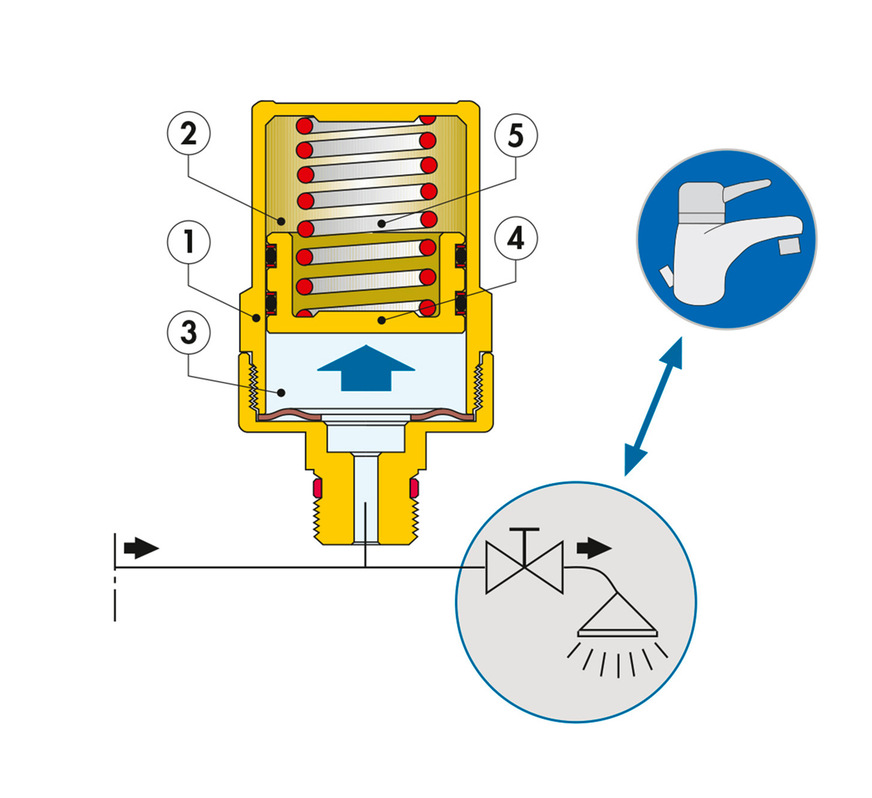 2
5
1
4
3