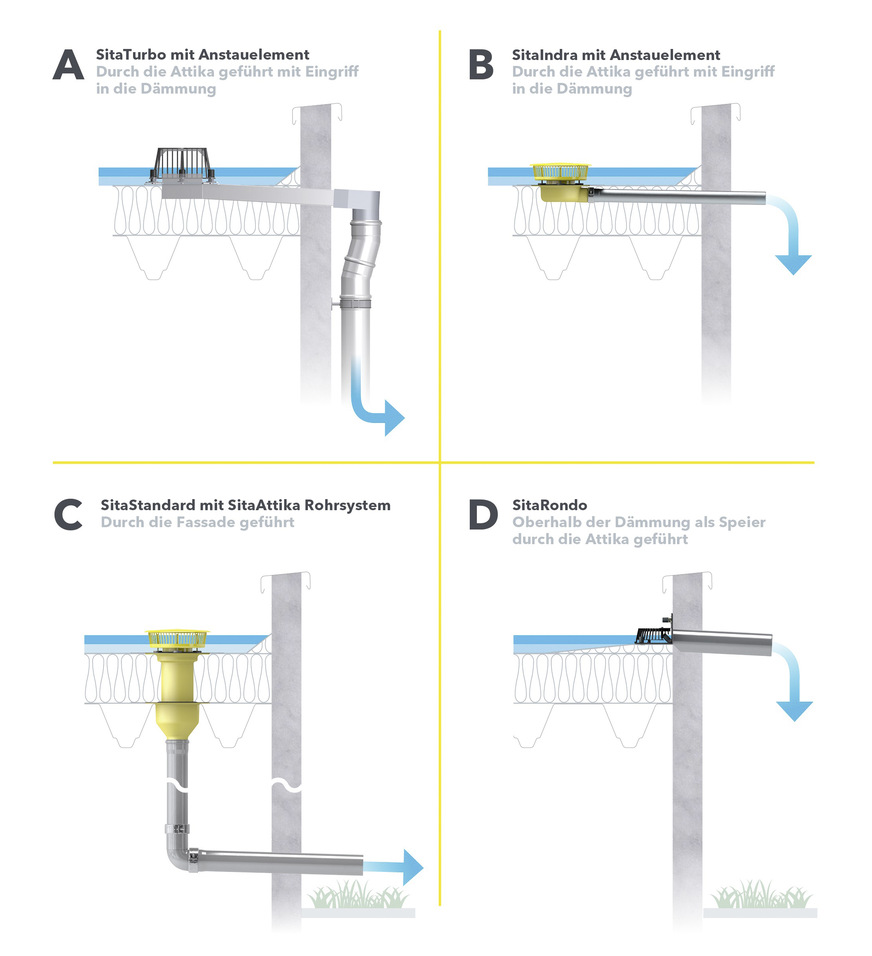 A SitaTurbo mit Anstauelement
Durch die Attika geführt mit Eingriff in die Dämmung

B SitaIndra mit Anstauelement
Durch die Attika geführt mit Eingriff in die Dämmung

C SitaStandard mit SitaAttika Rohrsystem
Durch die Fassade geführt

D SitaRondo
Oberhalb der Dämmung als Speier durch die Attika geführt