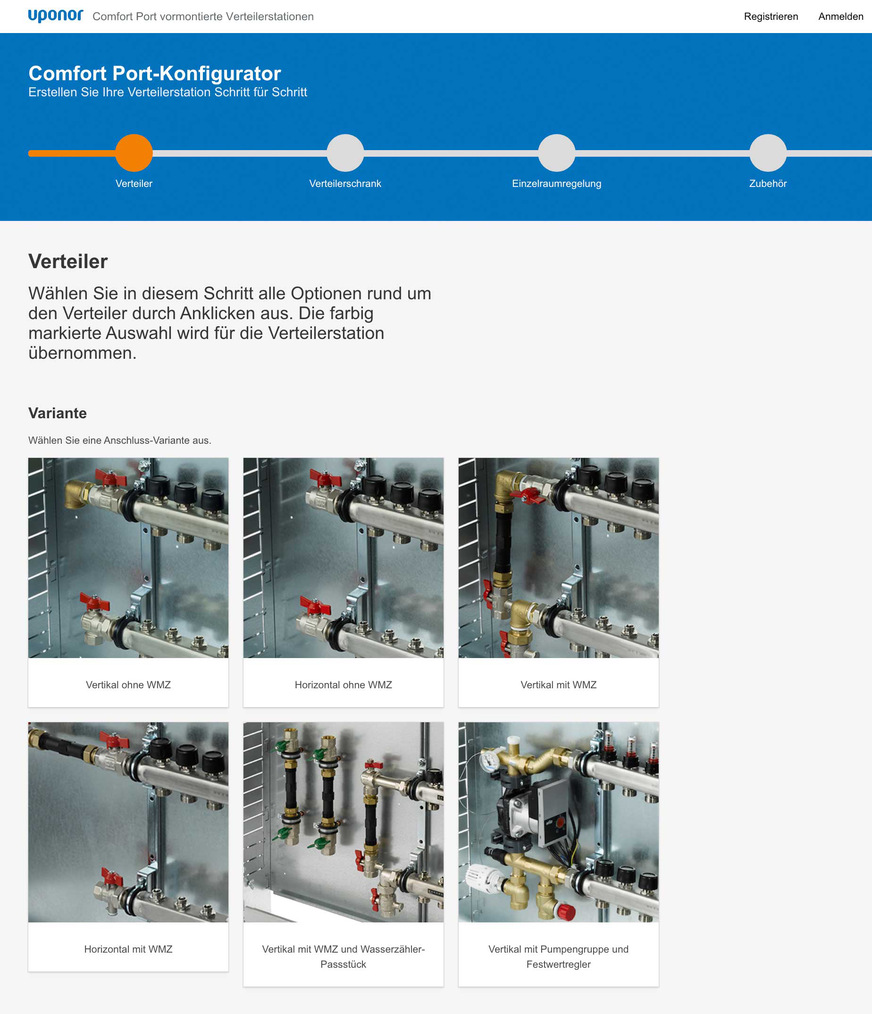 uponor Comfort Port vormontierte Verteilerstationen

Registrieren Anmelden

Comfort Port-Konfigurator
Erstellen Sie Ihre Verteilerstation Schritt für Schritt

Verteiler
Verteilerschrank
Einzelraumregelung
Zubehör

Verteiler

Wählen Sie in diesem Schritt alle Optionen rund um den Verteiler durch Anklicken aus. Die farbig markierte Auswahl wird für die Verteilerstation übernommen.

Variante

Wählen Sie eine Anschluss-Variante aus.

Vertikal ohne WMZ

Horizontal ohne WMZ

Vertikal mit WMZ

Horizontal mit WMZ

Vertikal mit WMZ und Wasserzähler-Passstück

Vertikal mit Pumpengruppe und Festwertregler